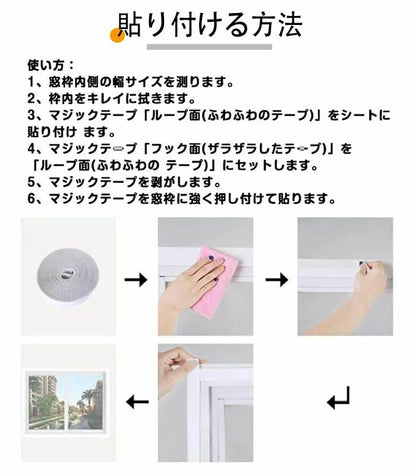 貼り付ける方法

使い方：
1、窓枠内側の幅サイズを測ります。
2、枠内をキレイに拭きます。
3、マジックテープ「ループ面(ふわふわのテープ)」をシートに貼り付け ます。
4、マジックテープ「フック面(ザラザラしたテープ)」を「ループ面(ふわふわの テープ)」にセットします。
5、マジックテープを剥がします。
6、マジックテープを窓枠に強く押し付けて貼ります。